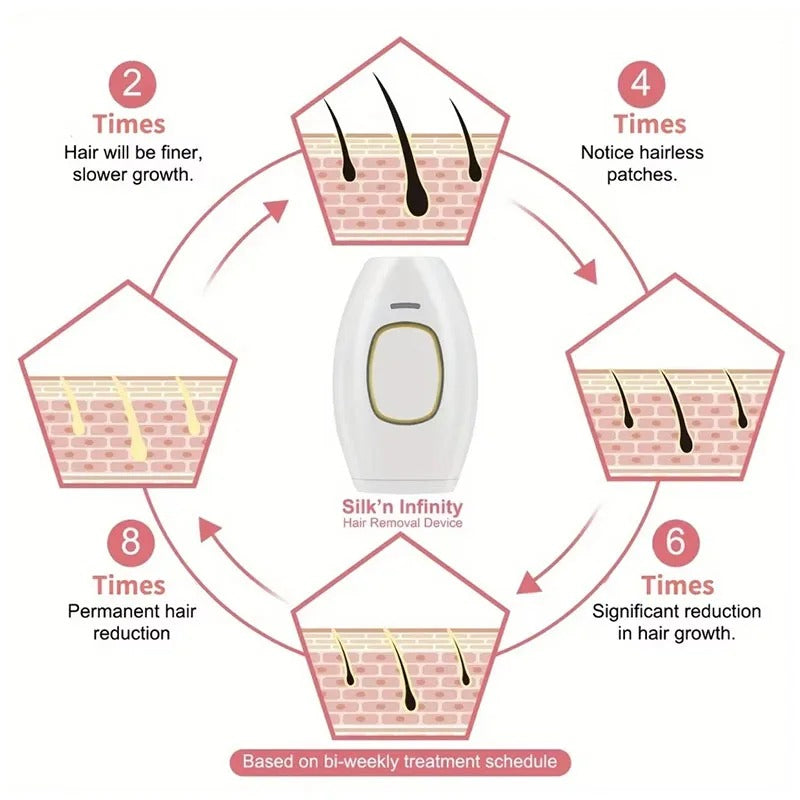 2
Times
Hair will be finer, slower growth.

4
Times
Notice hairless patches.

Silk'n Infinity
Hair Removal Device

8
Times
Permanent hair reduction

6
Times
Significant reduction in hair growth.

Based on bi-weekly treatment schedule